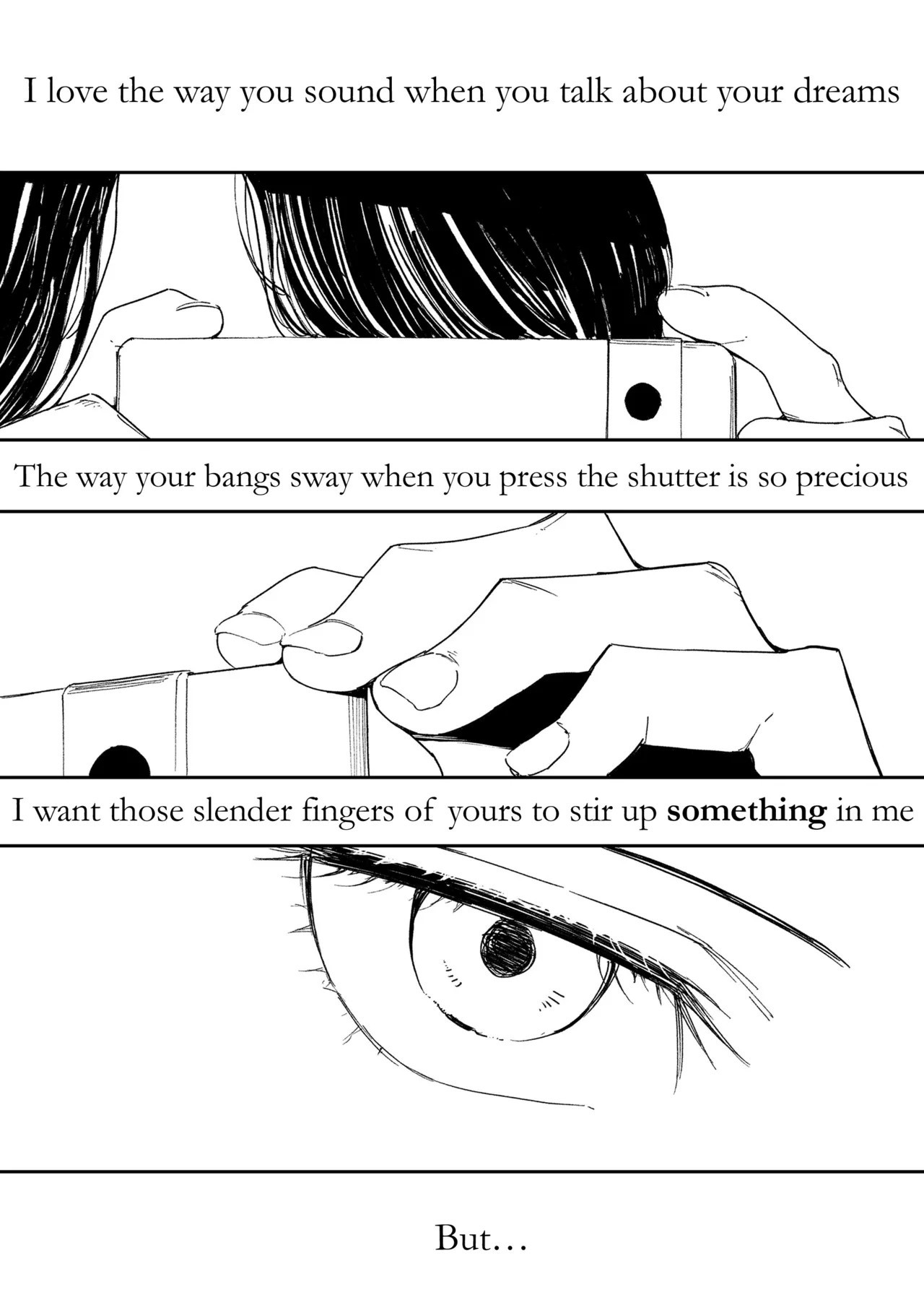 I love the way you sound when you talk about your dreams

The way your bangs sway when you press the shutter is so precious

I want those slender fingers of yours to stir up something in me

But…